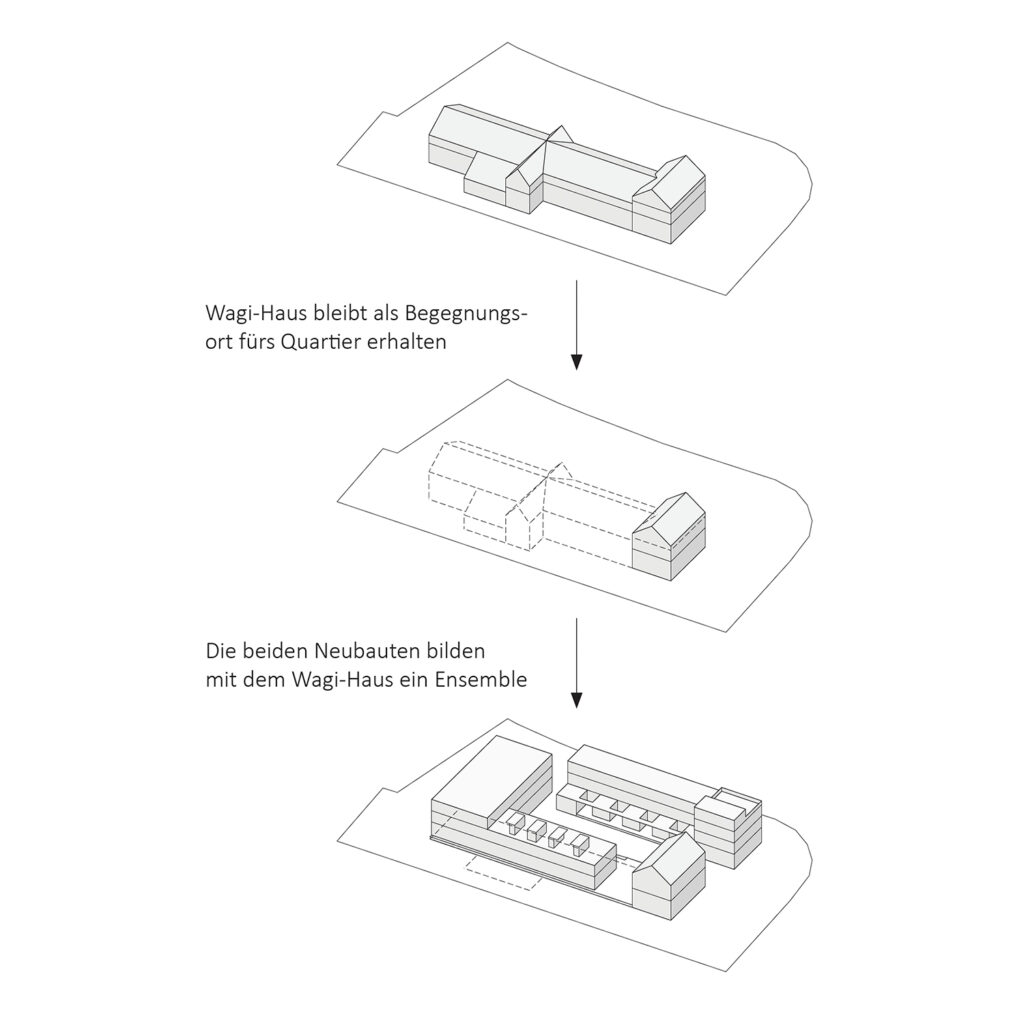 Wagi-Haus bleibt als Begegnungsort fürs Quartier erhalten

Die beiden Neubauten bilden mit dem Wagi-Haus ein Ensemble